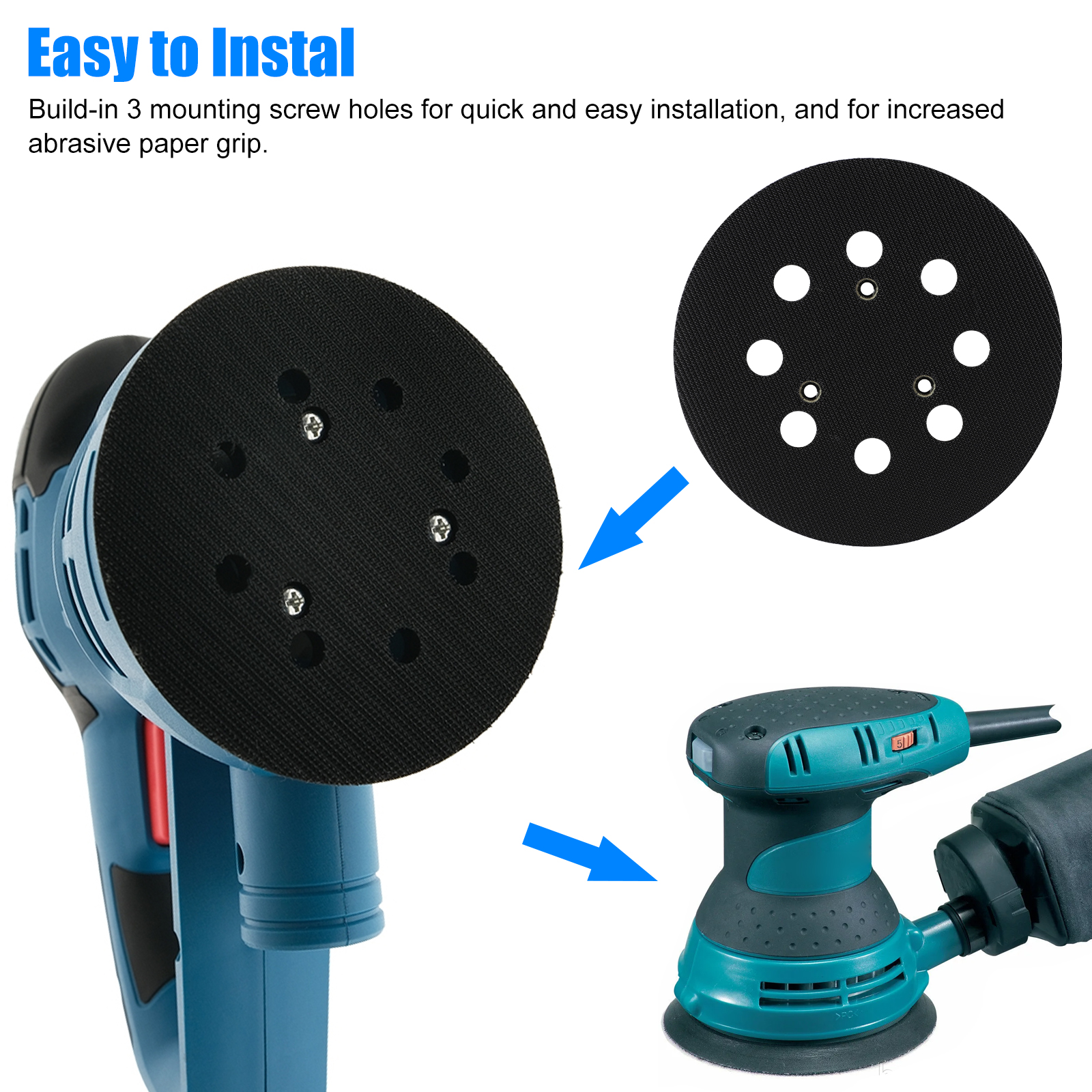 Easy to Instal

Build-in 3 mounting screw holes for quick and easy installation, and for increased abrasive paper grip.

5